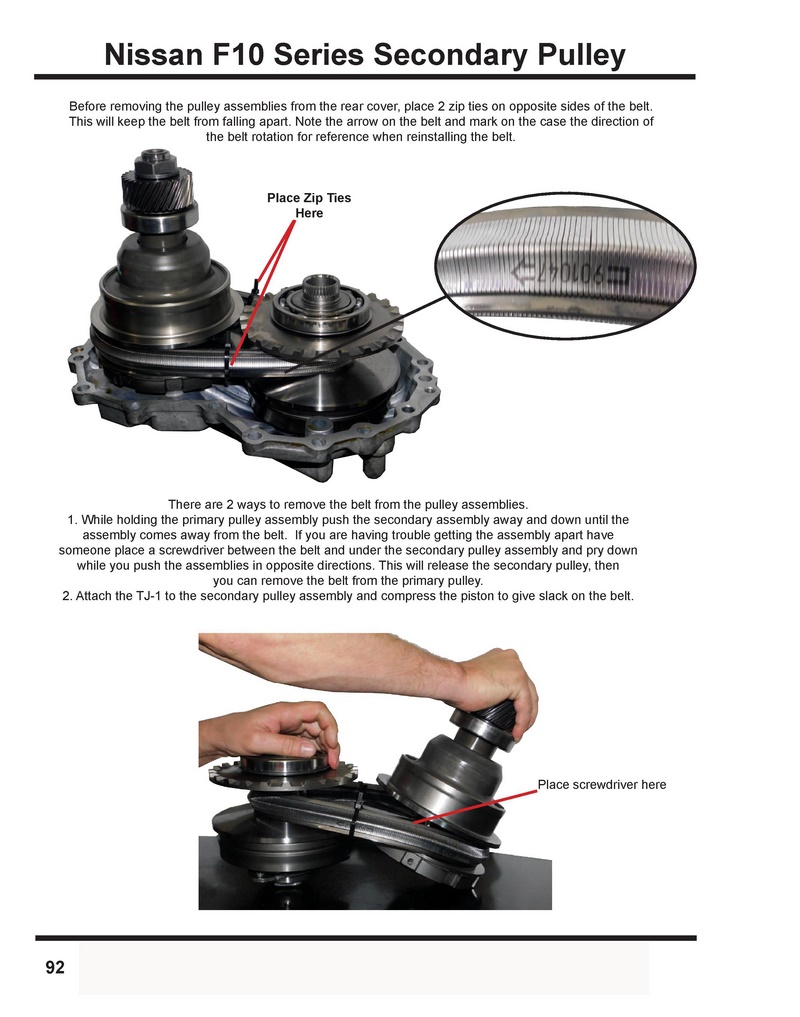 Nissan F10 Series Secondary Pulley

Before removing the pulley assemblies from the rear cover, place 2 zip ties on opposite sides of the belt. This will keep the belt from falling apart. Note the arrow on the belt and mark on the case the direction of the belt rotation for reference when reinstalling the belt.

Place Zip Ties Here

901047

There are 2 ways to remove the belt from the pulley assemblies.
1. While holding the primary pulley assembly push the secondary assembly away and down until the assembly comes away from the belt. If you are having trouble getting the assembly apart have someone place a screwdriver between the belt and under the secondary pulley assembly and pry down while you push the assemblies in opposite directions. This will release the secondary pulley, then you can remove the belt from the primary pulley.
2. Attach the TJ-1 to the secondary pulley assembly and compress the piston to give slack on the belt.

Place screwdriver here

92